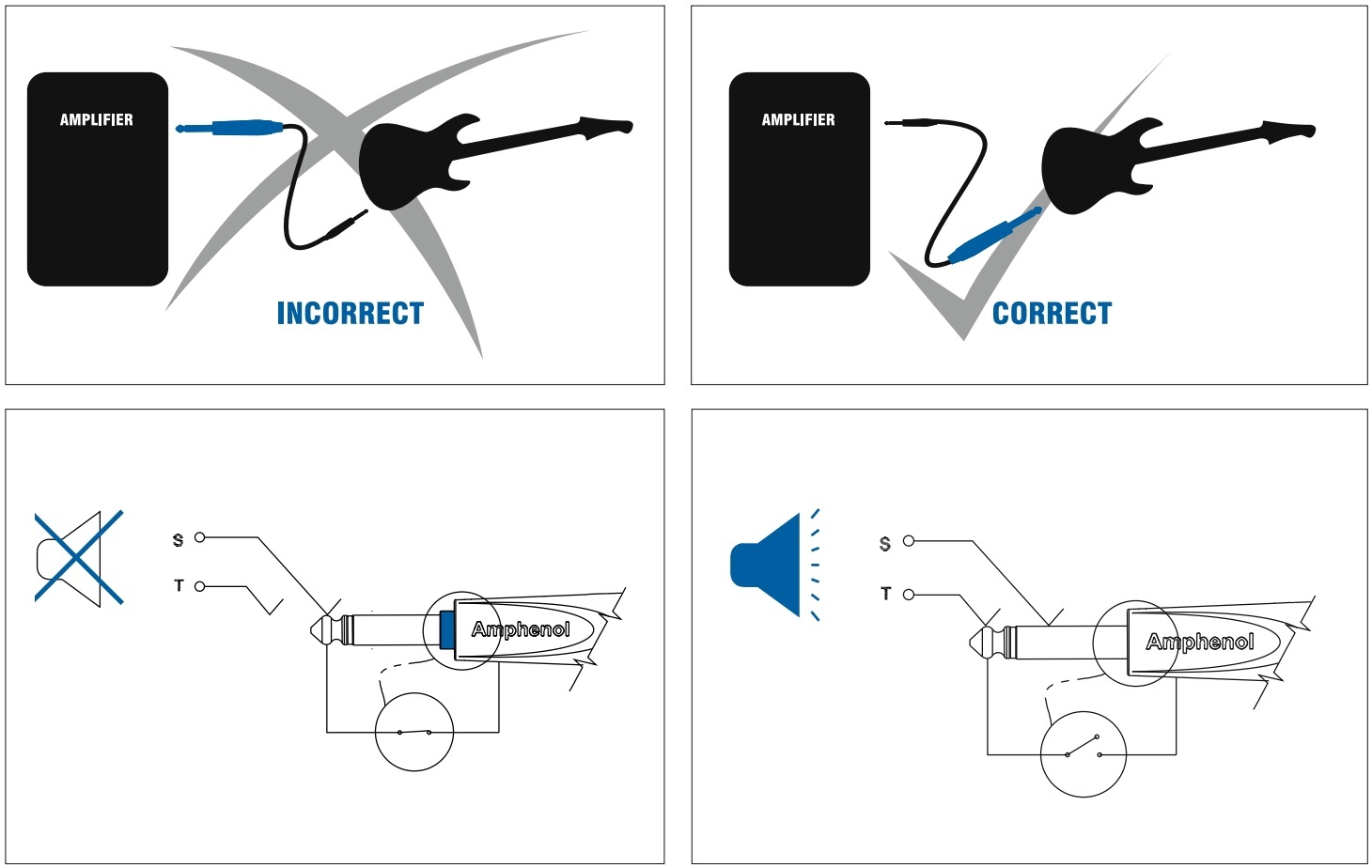 AMPLIFIER

INCORRECT

AMPLIFIER

CORRECT

S

T

Amphenol

S

T

Amphenol